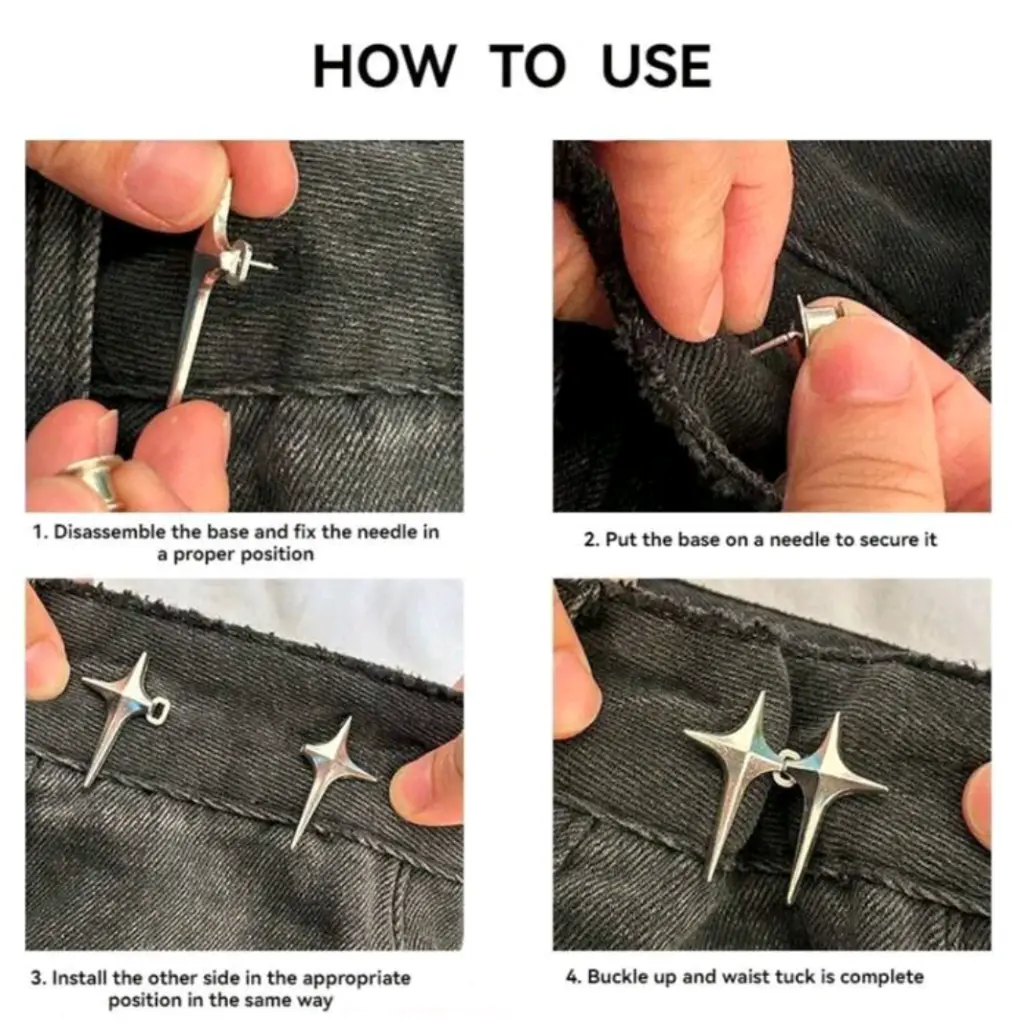 HOW TO USE

1. Disassemble the base and fix the needle in a proper position

2. Put the base on a needle to secure it

3. Install the other side in the appropriate position in the same way

4. Buckle up and waist tuck is complete